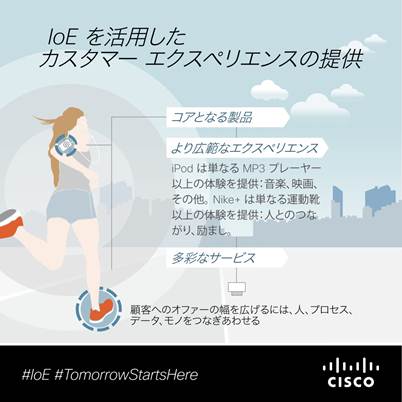 IoE を活用した
カスタマー エクスペリエンスの提供

コアとなる製品

より広範なエクスペリエンス

iPod は単なる MP3 プレーヤー以上の体験を提供：音楽、映画、その他。Nike+ は単なる運動靴以上の体験を提供：人とのつながり、励まし。

多彩なサービス

顧客へのオファーの幅を広げるには、人、プロセス、データ、モノをつなぎあわせる

#IoE #TomorrowStartsHere

CISCO